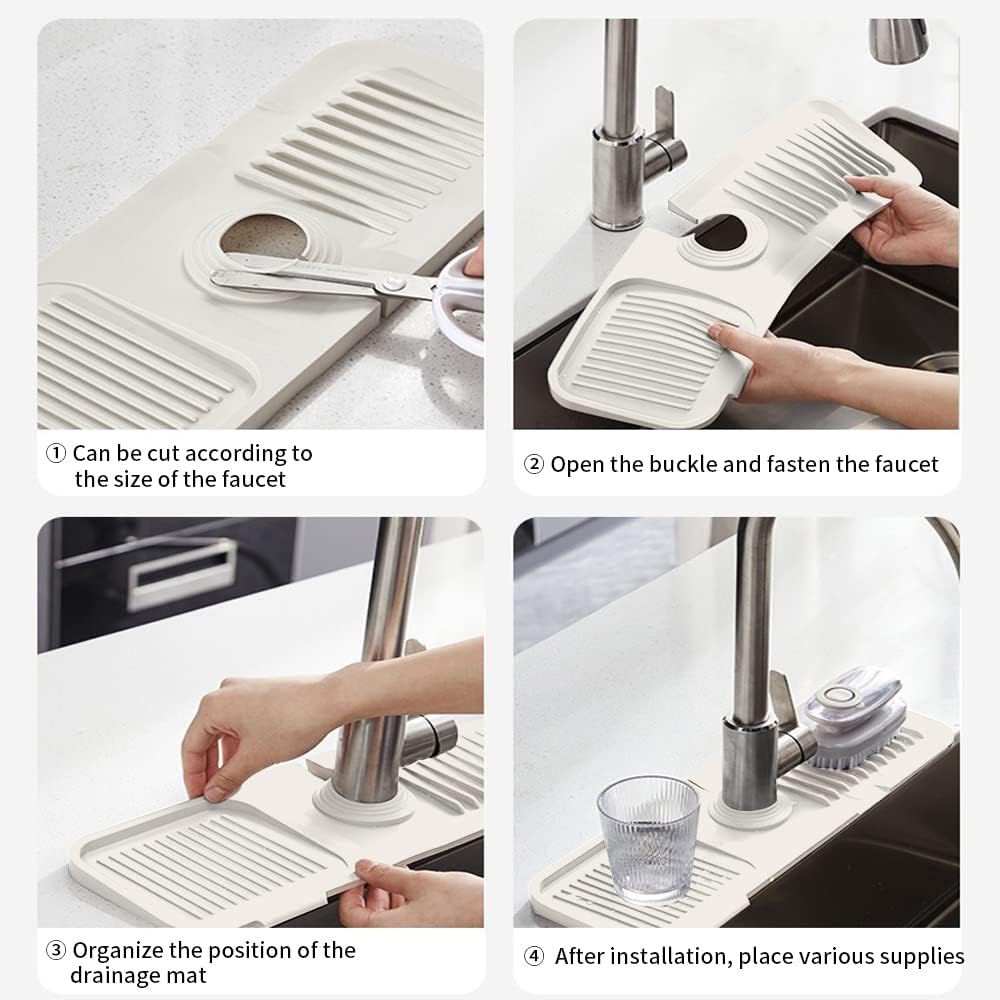 ① Can be cut according to the size of the faucet

② Open the buckle and fasten the faucet

③ Organize the position of the drainage mat

④ After installation, place various supplies