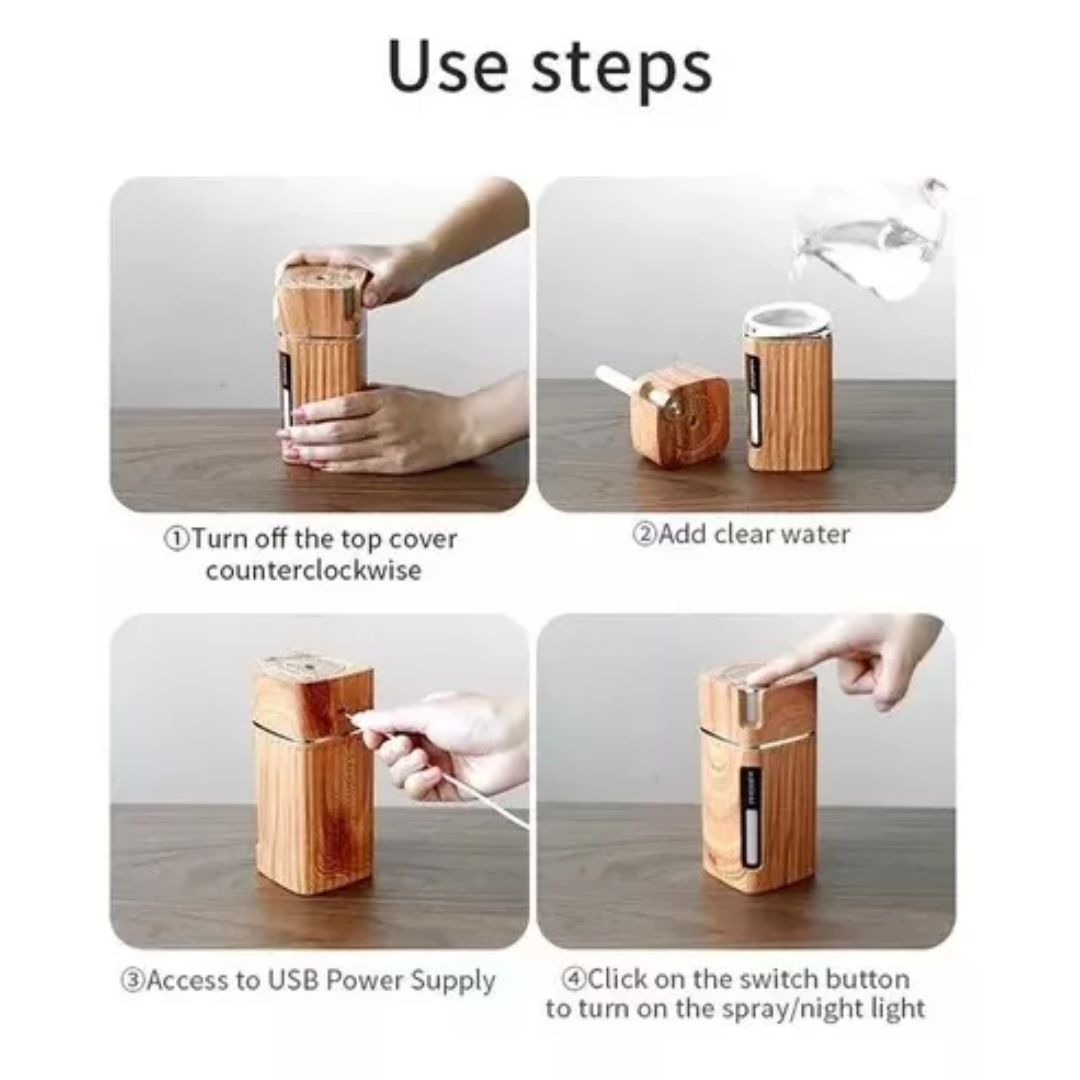 Use steps

①Turn off the top cover counterclockwise

②Add clear water

③Access to USB Power Supply

④Click on the switch button to turn on the spray/night light